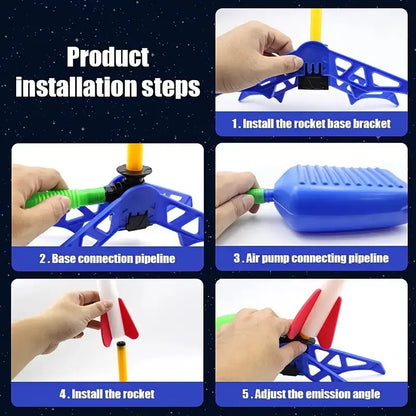 Product installation steps

1. Install the rocket base bracket

2. Base connection pipeline

3. Air pump connecting pipeline

4. Install the rocket

5. Adjust the emission angle